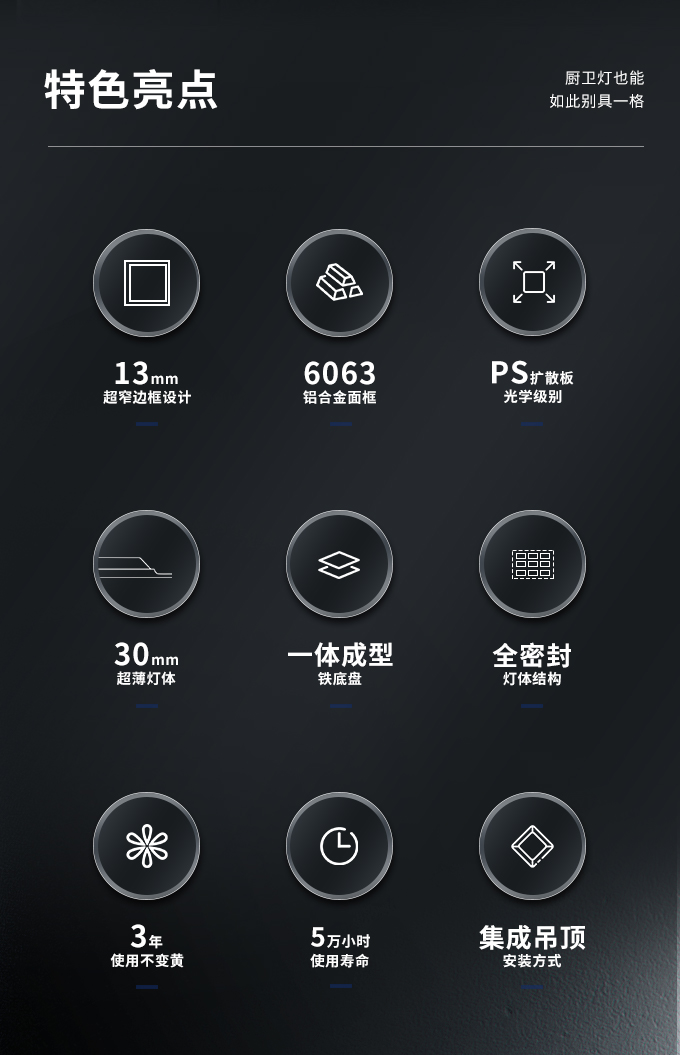 特色亮点

厨卫灯也能
如此别具一格

13mm
超窄边框设计

6063
铝合金面框

PS扩散板
光学级别

30mm
超薄灯体

一体成型
铁底盘

全密封
灯体结构

3年
使用不变黄

5万小时
使用寿命

集成吊顶
安装方式